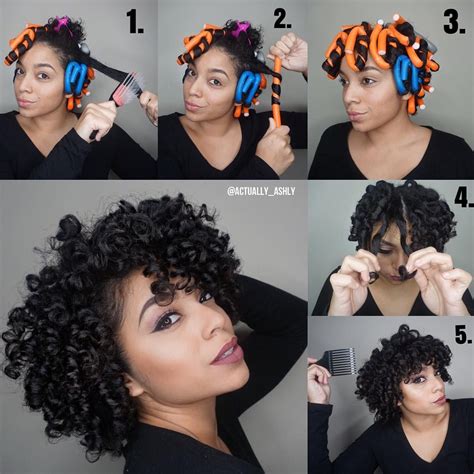 1.

2.

3.

@ACTUALLY_ASHLY

4.

5.