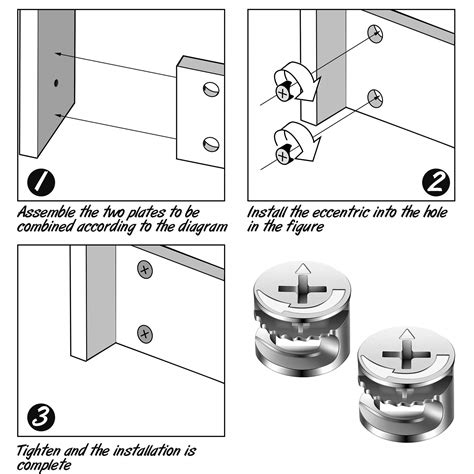 1

Assemble the two plates to be combined according to the diagram

2

Install the eccentric into the hole in the figure

3

Tighten and the installation is complete