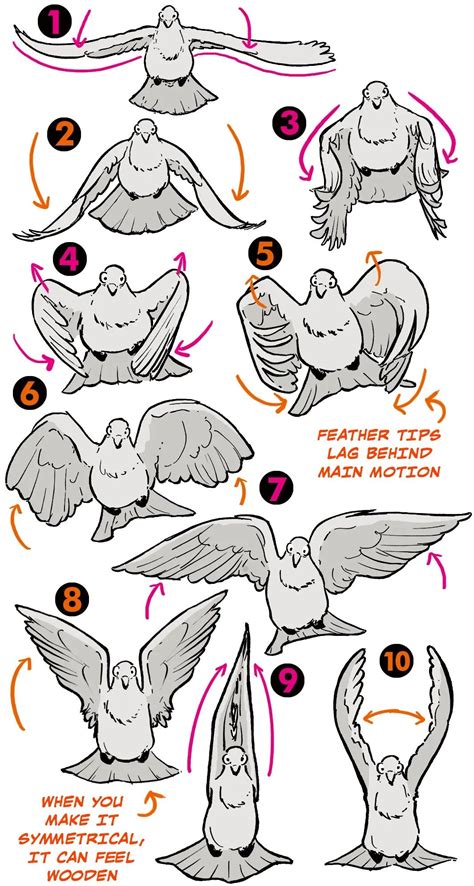 1

2

3

4

5

6

FEATHER TIPS LAG BEHIND MAIN MOTION

7

8

9

10

WHEN YOU MAKE IT SYMMETRICAL, IT CAN FEEL WOODEN