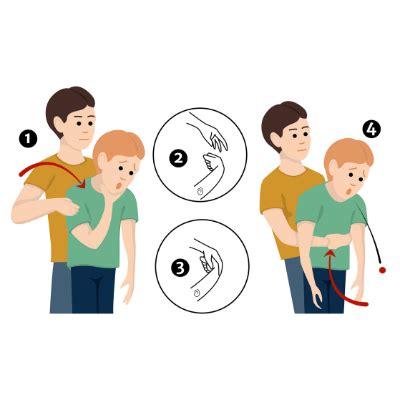 1

2

3

4