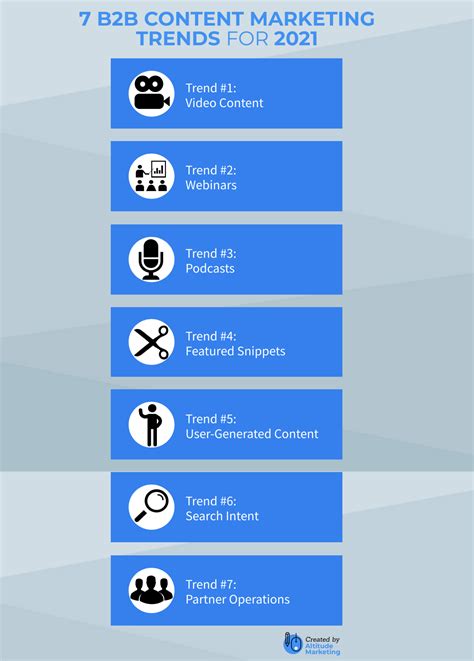 7 B2B CONTENT MARKETING TRENDS FOR 2021

Trend #1:
Video Content

Trend #2:
Webinars

Trend #3:
Podcasts

Trend #4:
Featured Snippets

Trend #5:
User-Generated Content

Trend #6:
Search Intent

Trend #7:
Partner Operations

Created by Altitude Marketing