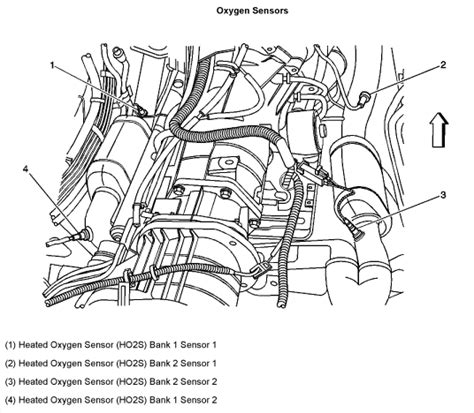 Oxygen Sensors

1

2

4

3

(1) Heated Oxygen Sensor (HO2S) Bank 1 Sensor 1

(2) Heated Oxygen Sensor (HO2S) Bank 2 Sensor 1

(3) Heated Oxygen Sensor (HO2S) Bank 2 Sensor 2

(4) Heated Oxygen Sensor (HO2S) Bank 1 Sensor 2