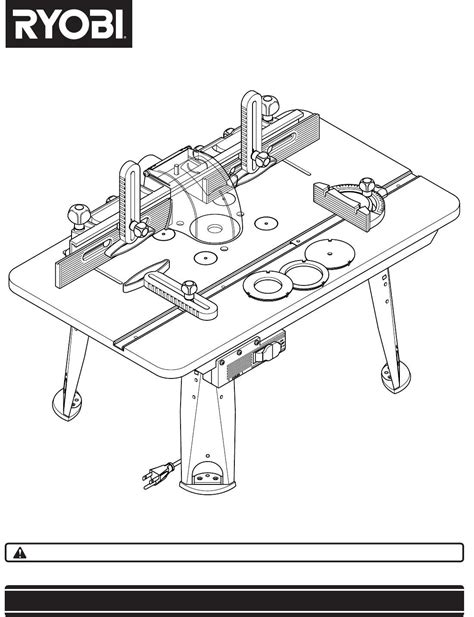 RYOBI