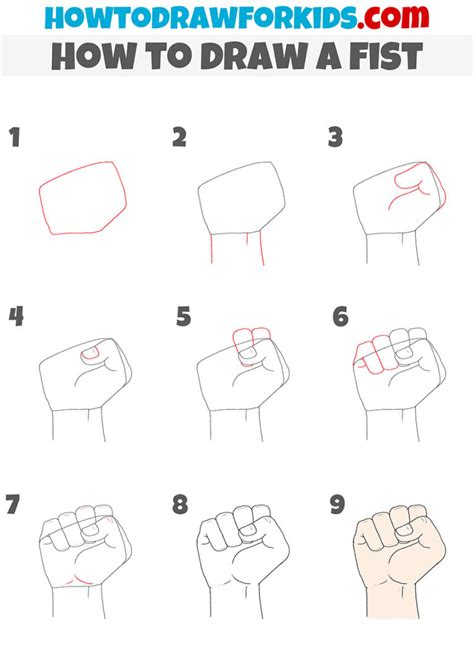 HOWTODRAWFORKIDS.com
HOW TO DRAW A FIST

1

2

3

4

5

6

7

8

9