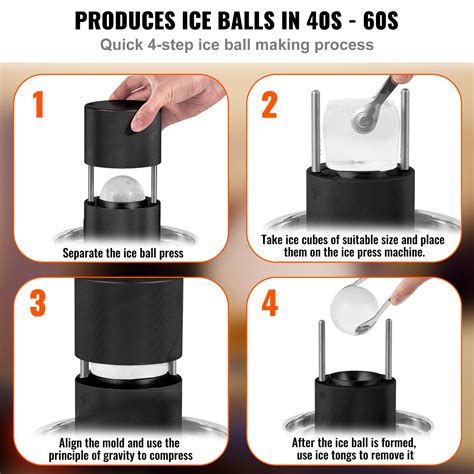 PRODUCES ICE BALLS IN 40S - 60S
Quick 4-step ice ball making process

1
Separate the ice ball press

2
Take ice cubes of suitable size and place them on the ice press machine.

3
Align the mold and use the principle of gravity to compress

4
After the ice ball is formed, use ice tongs to remove it