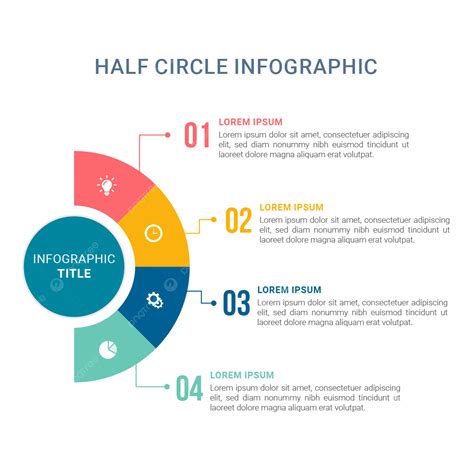 HALF CIRCLE INFOGRAPHIC

INFOGRAPHIC TITLE

01
LOREM IPSUM
Lorem ipsum dolor sit amet, consectetuer adipiscing elit, sed diam nonummy nibh euismod tincidunt ut laoreet dolore magna aliquam erat volutpat.

02
LOREM IPSUM
Lorem ipsum dolor sit amet, consectetuer adipiscing elit, sed diam nonummy nibh euismod tincidunt ut laoreet dolore magna aliquam erat volutpat.

03
LOREM IPSUM
Lorem ipsum dolor sit amet, consectetuer adipiscing elit, sed diam nonummy nibh euismod tincidunt ut laoreet dolore magna aliquam erat volutpat.

04
LOREM IPSUM
Lorem ipsum dolor sit amet, consectetuer adipiscing elit, sed diam nonummy nibh euismod tincidunt ut laoreet dolore magna aliquam erat volutpat.