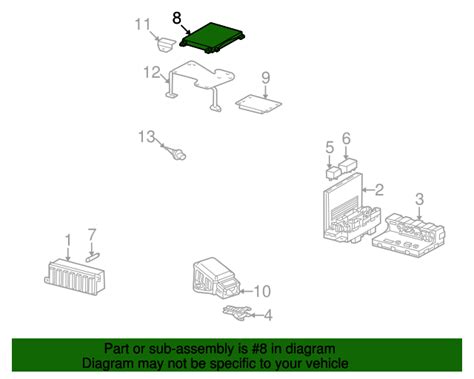 11
8
12
9
13
5
6
2
3
1
7
10
4

Part or sub-assembly is #8 in diagram
Diagram may not be specific to your vehicle