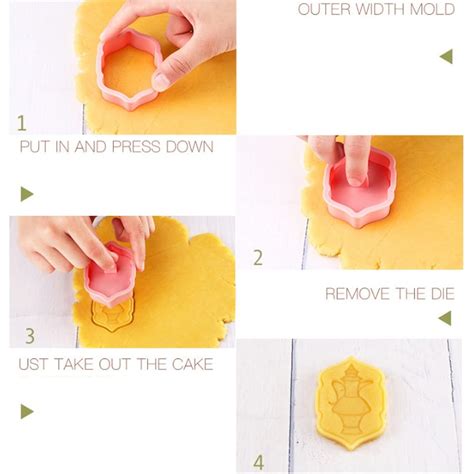 OUTER WIDTH MOLD

1

PUT IN AND PRESS DOWN

2

REMOVE THE DIE

3

UST TAKE OUT THE CAKE

4