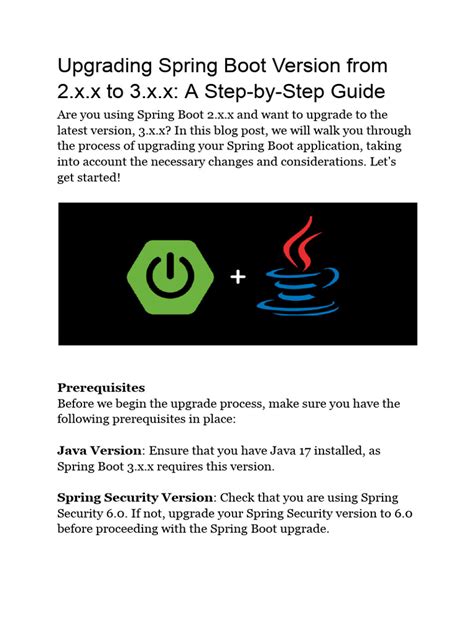 Upgrading Spring Boot Version from 2.x.x to 3.x.x: A Step-by-Step Guide

Are you using Spring Boot 2.x.x and want to upgrade to the latest version, 3.x.x? In this blog post, we will walk you through the process of upgrading your Spring Boot application, taking into account the necessary changes and considerations. Let's get started!

+

Prerequisites
Before we begin the upgrade process, make sure you have the following prerequisites in place:

Java Version: Ensure that you have Java 17 installed, as Spring Boot 3.x.x requires this version.

Spring Security Version: Check that you are using Spring Security 6.0. If not, upgrade your Spring Security version to 6.0 before proceeding with the Spring Boot upgrade.