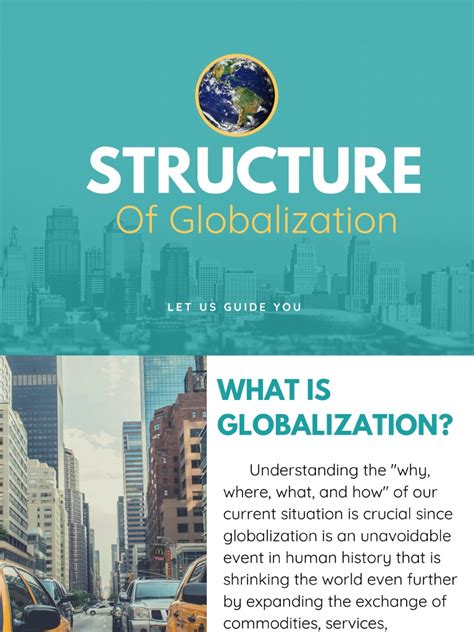 STRUCTURE
Of Globalization

LET US GUIDE YOU

WHAT IS GLOBALIZATION?

Understanding the "why, where, what, and how" of our current situation is crucial since globalization is an unavoidable event in human history that is shrinking the world even further by expanding the exchange of commodities, services,