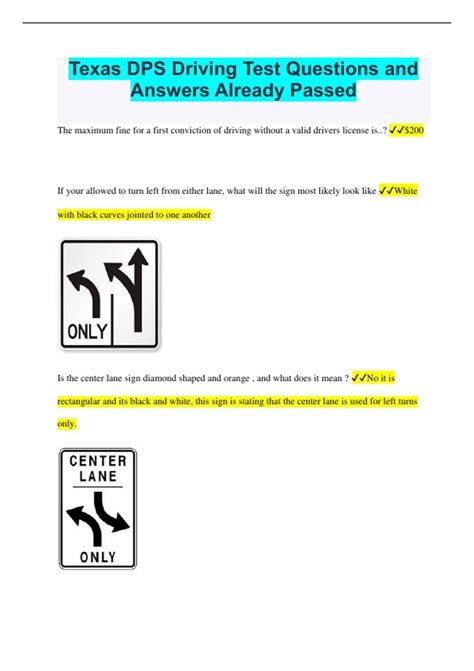 Texas DPS Driving Test Questions and Answers Already Passed

The maximum fine for a first conviction of driving without a valid drivers license is..? ✓✓$200

If your allowed to turn left from either lane, what will the sign most likely look like ✓✓White with black curves jointed to one another

ONLY

Is the center lane sign diamond shaped and orange , and what does it mean ? ✓✓No it is rectangular and its black and white, this sign is stating that the center lane is used for left turns only.

CENTER LANE

ONLY