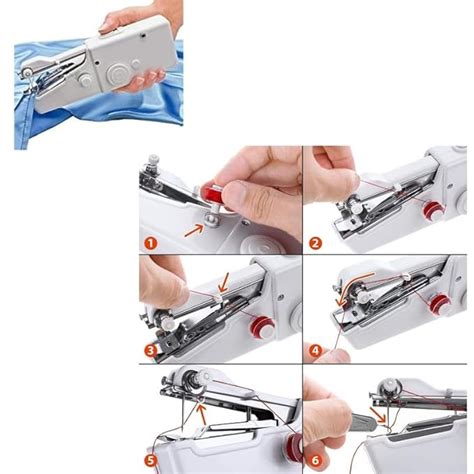 1
2
3
4
5
6