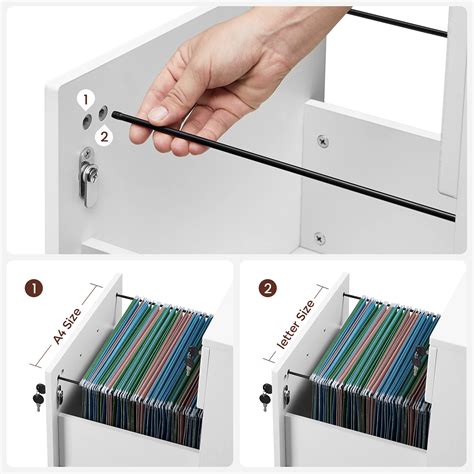 1
2

1
A4 Size

2
letter Size