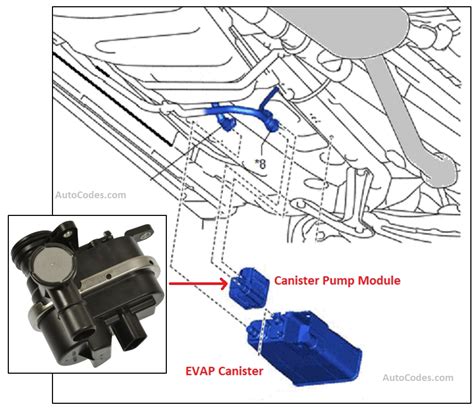 *8

AutoCodes.com

Canister Pump Module

EVAP Canister

AutoCodes.com