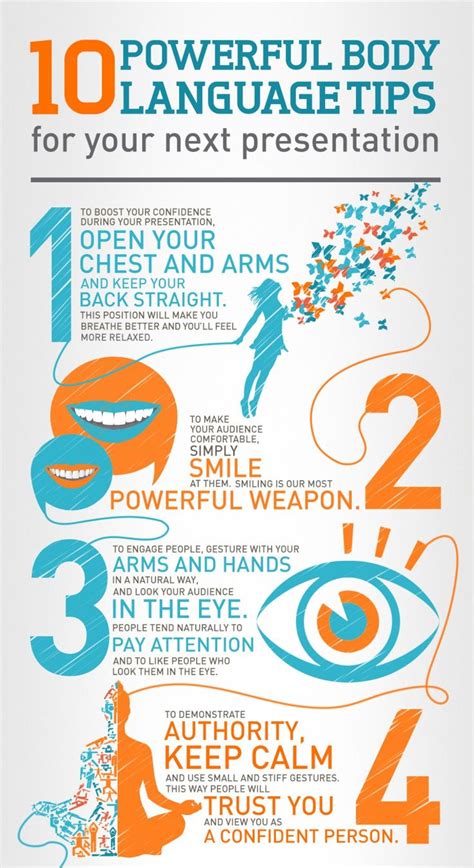 10 POWERFUL BODY LANGUAGE TIPS
for your next presentation

1
TO BOOST YOUR CONFIDENCE DURING YOUR PRESENTATION, OPEN YOUR CHEST AND ARMS AND KEEP YOUR BACK STRAIGHT. THIS POSITION WILL MAKE YOU BREATHE BETTER AND YOU'LL FEEL MORE RELAXED.

2
TO MAKE YOUR AUDIENCE COMFORTABLE, SIMPLY SMILE AT THEM. SMILING IS OUR MOST POWERFUL WEAPON.

3
TO ENGAGE PEOPLE, GESTURE WITH YOUR ARMS AND HANDS IN A NATURAL WAY, AND LOOK YOUR AUDIENCE IN THE EYE. PEOPLE TEND NATURALLY TO PAY ATTENTION AND TO LIKE PEOPLE WHO LOOK THEM IN THE EYE.

4
TO DEMONSTRATE AUTHORITY, KEEP CALM AND USE SMALL AND STIFF GESTURES. THIS WAY PEOPLE WILL TRUST YOU AND VIEW YOU AS A CONFIDENT PERSON.