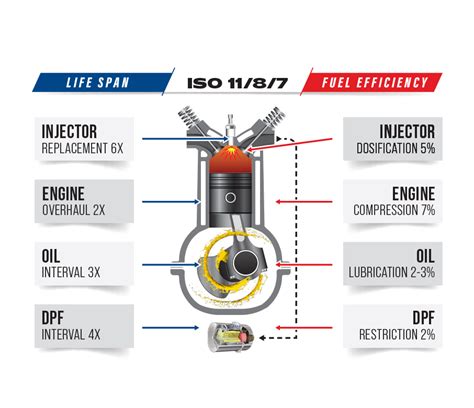 LIFE SPAN

ISO 11/8/7

FUEL EFFICIENCY

INJECTOR
REPLACEMENT 6X

ENGINE
OVERHAUL 2X

OIL
INTERVAL 3X

DPF
INTERVAL 4X

INJECTOR
DOSIFICATION 5%

ENGINE
COMPRESSION 7%

OIL
LUBRICATION 2-3%

DPF
RESTRICTION 2%