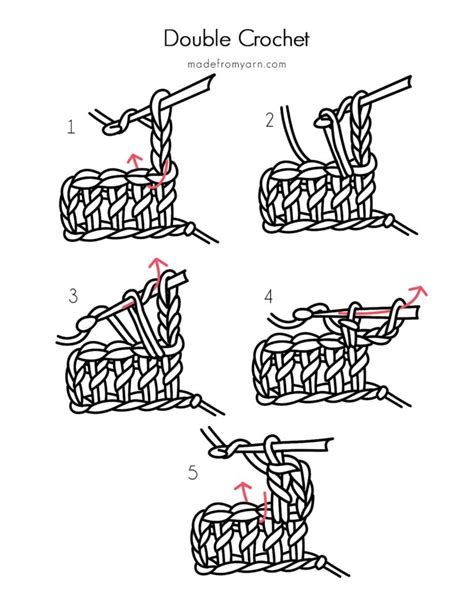 Double Crochet

madefromyarn.com

1

2

3

4

5