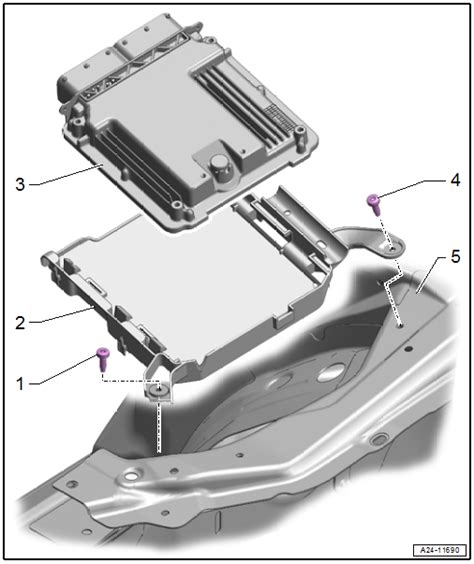 3

4

5

2

1

A24-11690