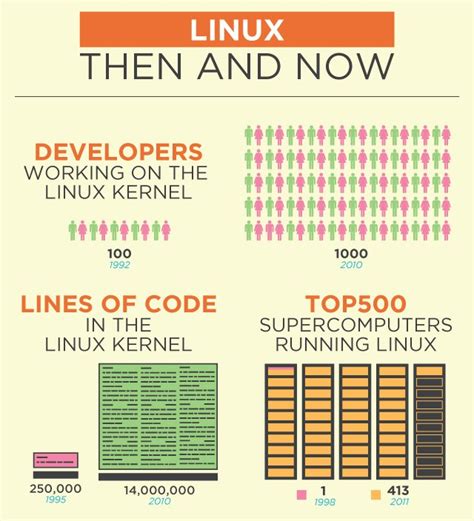 LINUX
THEN AND NOW

DEVELOPERS
WORKING ON THE LINUX KERNEL

100
1992

1000
2010

LINES OF CODE
IN THE LINUX KERNEL

250,000
1995

14,000,000
2010

TOP500
SUPERCOMPUTERS RUNNING LINUX

1
1998

413
2011