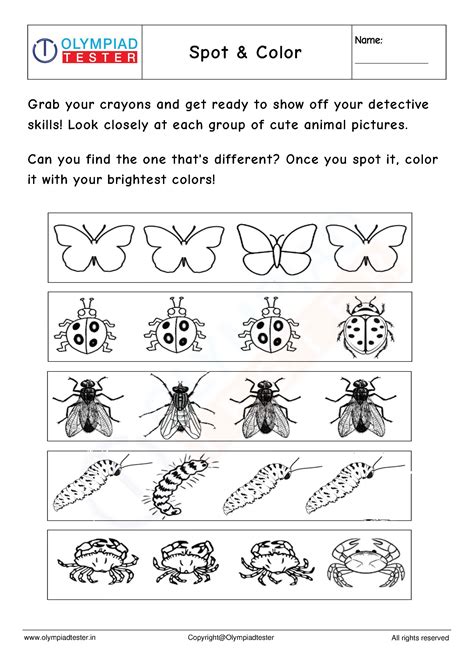 OLYMPIAD TESTER

Spot & Color

Name:

Grab your crayons and get ready to show off your detective skills! Look closely at each group of cute animal pictures.

Can you find the one that's different? Once you spot it, color it with your brightest colors!

www.olympiadtester.in Copyright@Olympiadtester All rights reserved