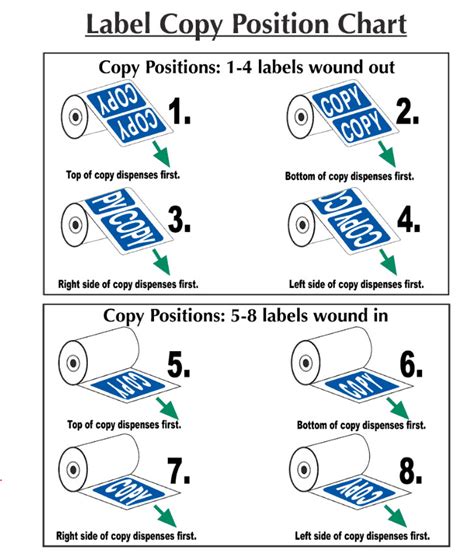 Label Copy Position Chart

Copy Positions: 1-4 labels wound out

COPY COPY 1.

Top of copy dispenses first.

COPY COPY 2.

Bottom of copy dispenses first.

PY COPY 3.

Right side of copy dispenses first.

COPY C 4.

Left side of copy dispenses first.

Copy Positions: 5-8 labels wound in

COPY 5.

Top of copy dispenses first.

COPY 6.

Bottom of copy dispenses first.

COPY 7.

Right side of copy dispenses first.

COPY 8.

Left side of copy dispenses first.