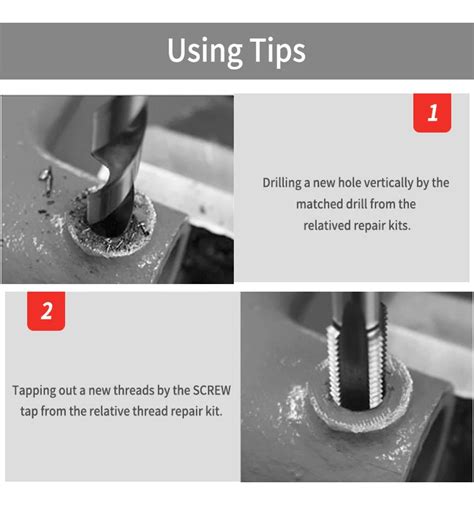 Using Tips

1

Drilling a new hole vertically by the matched drill from the relatived repair kits.

2

Tapping out a new threads by the SCREW tap from the relative thread repair kit.