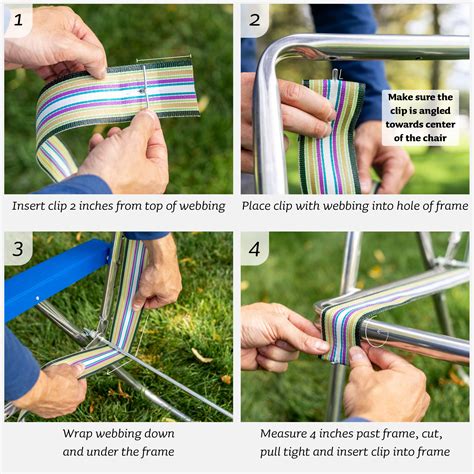 1

Insert clip 2 inches from top of webbing

2

Make sure the clip is angled towards center of the chair

Place clip with webbing into hole of frame

3

Wrap webbing down and under the frame

4

Measure 4 inches past frame, cut, pull tight and insert clip into frame