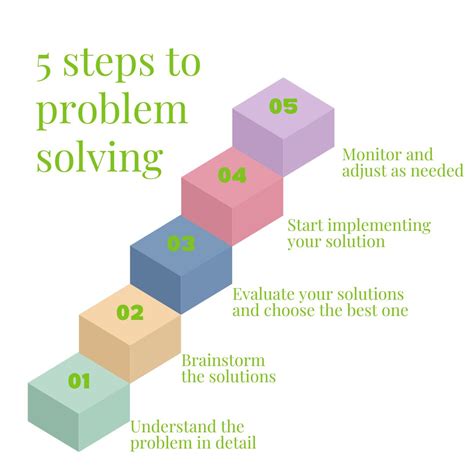 5 steps to problem solving

05

Monitor and adjust as needed

04

Start implementing your solution

03

Evaluate your solutions and choose the best one

02

Brainstorm the solutions

01

Understand the problem in detail