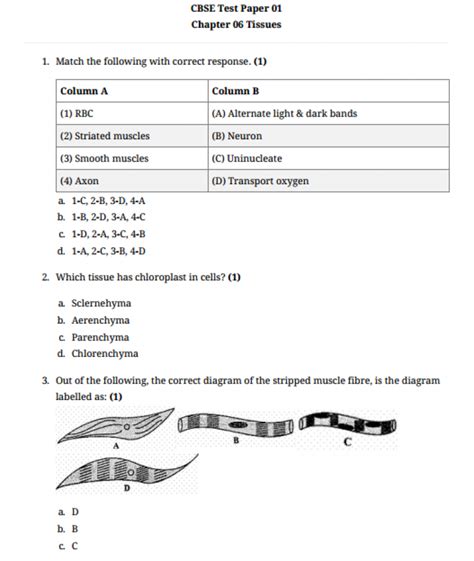 CBSE Test Paper 01
Chapter 06 Tissues

1. Match the following with correct response. (1)

| Column A | Column B |
|---|---|
| (1) RBC | (A) Alternate light & dark bands |
| (2) Striated muscles | (B) Neuron |
| (3) Smooth muscles | (C) Uninucleate |
| (4) Axon | (D) Transport oxygen |

a. 1-C, 2-B, 3-D, 4-A
b. 1-B, 2-D, 3-A, 4-C
c. 1-D, 2-A, 3-C, 4-B
d. 1-A, 2-C, 3-B, 4-D

2. Which tissue has chloroplast in cells? (1)

a. Sclernehyma
b. Aerenchyma
c. Parenchyma
d. Chlorenchyma

3. Out of the following, the correct diagram of the stripped muscle fibre, is the diagram labelled as: (1)

A
B
C
D

a. D
b. B
c. C