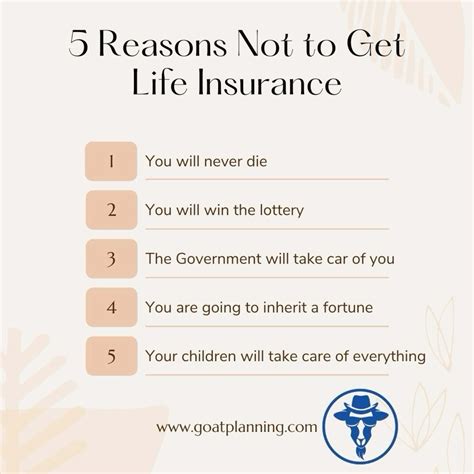 5 Reasons Not to Get Life Insurance

1 You will never die

2 You will win the lottery

3 The Government will take car of you

4 You are going to inherit a fortune

5 Your children will take care of everything

www.goatplanning.com