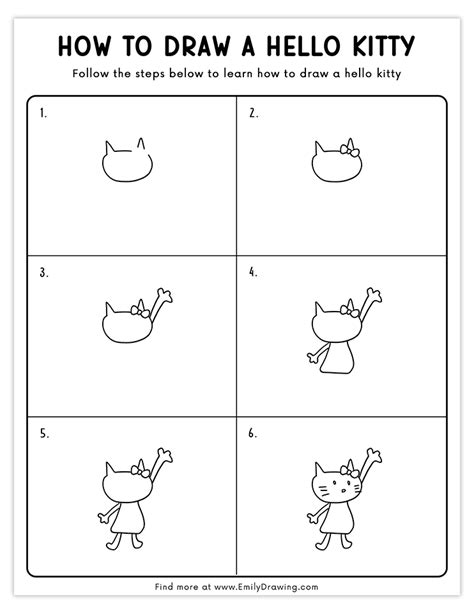 HOW TO DRAW A HELLO KITTY

Follow the steps below to learn how to draw a hello kitty

1.

2.

3.

4.

5.

6.

Find more at www.EmilyDrawing.com