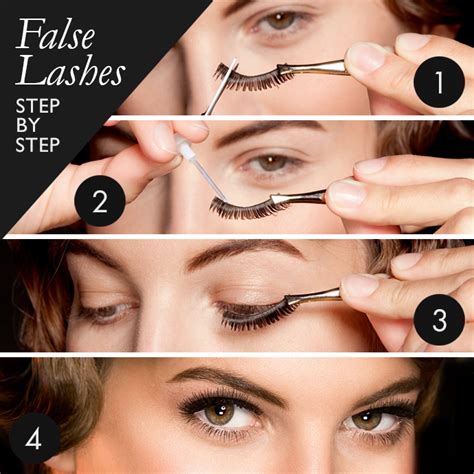 False Lashes
STEP BY STEP

1

2

3

4