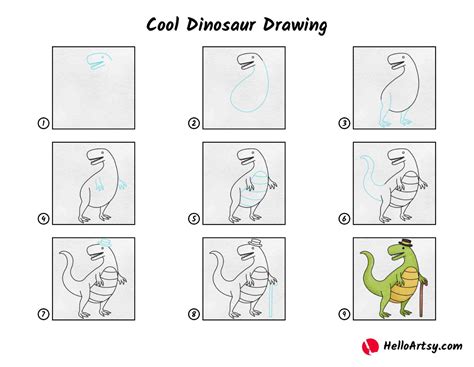 Cool Dinosaur Drawing

1

2

3

4

5

6

7

8

9

HelloArtsy.com