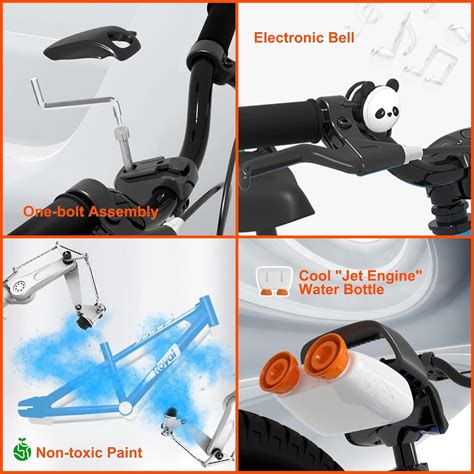 One-bolt Assembly

Electronic Bell

Royal

Non-toxic Paint

Cool "Jet Engine" Water Bottle