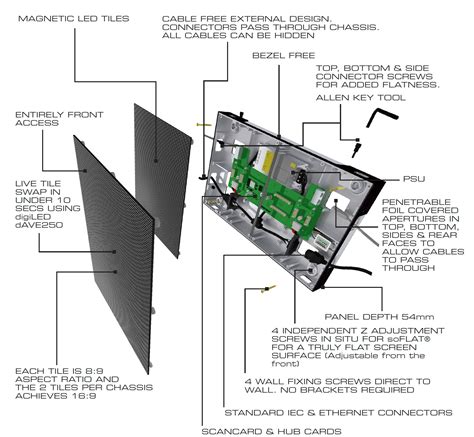 MAGNETIC LED TILES

CABLE FREE EXTERNAL DESIGN. CONNECTORS PASS THROUGH CHASSIS. ALL CABLES CAN BE HIDDEN

BEZEL FREE

TOP, BOTTOM & SIDE CONNECTOR SCREWS FOR ADDED FLATNESS.

ALLEN KEY TOOL

ENTIRELY FRONT ACCESS

LIVE TILE SWAP IN UNDER 10 SECS USING digiLED dAVE250

PSU

PENETRABLE FOIL COVERED APERTURES IN TOP, BOTTOM, SIDES & REAR FACES TO ALLOW CABLES TO PASS THROUGH

PANEL DEPTH 54mm

4 INDEPENDENT Z ADJUSTMENT SCREWS IN SITU FOR soFLAT® FOR A TRULY FLAT SCREEN SURFACE (Adjustable from the front)

EACH TILE IS 8:9 ASPECT RATIO AND THE 2 TILES PER CHASSIS ACHIEVES 16:9

4 WALL FIXING SCREWS DIRECT TO WALL. NO BRACKETS REQUIRED

STANDARD IEC & ETHERNET CONNECTORS

SCANCARD & HUB CARDS