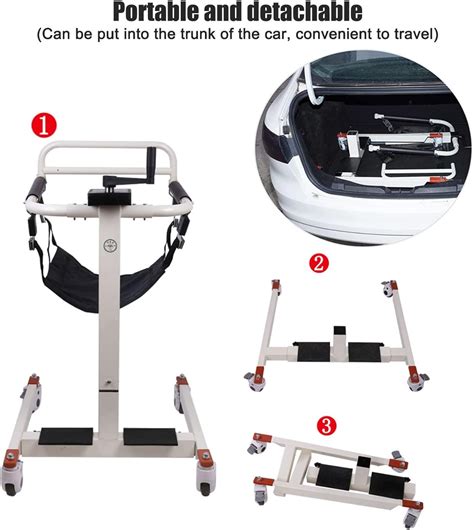 Portable and detachable
(Can be put into the trunk of the car, convenient to travel)

1

2

3