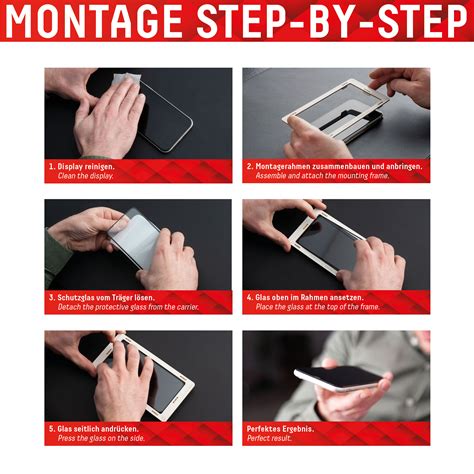 MONTAGE STEP-BY-STEP

1. Display reinigen.
Clean the display.

2. Montagerahmen zusammenbauen und anbringen.
Assemble and attach the mounting frame.

3. Schutzglas vom Träger lösen.
Detach the protective glass from the carrier.

4. Glas oben im Rahmen ansetzen.
Place the glass at the top of the frame.

5. Glas seitlich andrücken.
Press the glass on the side.

Perfektes Ergebnis.
Perfect result.