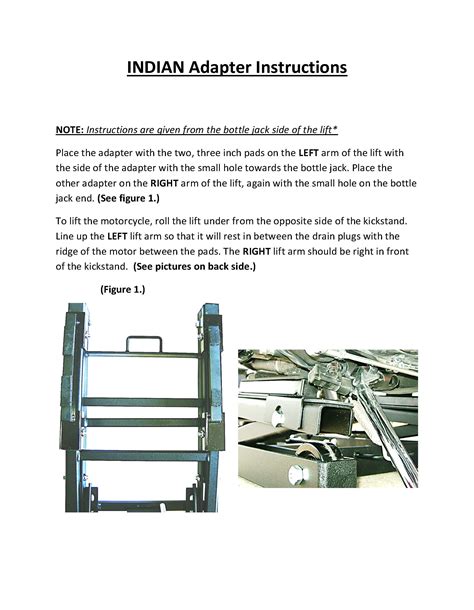 INDIAN Adapter Instructions

NOTE: Instructions are given from the bottle jack side of the lift*

Place the adapter with the two, three inch pads on the LEFT arm of the lift with the side of the adapter with the small hole towards the bottle jack. Place the other adapter on the RIGHT arm of the lift, again with the small hole on the bottle jack end. (See figure 1.)

To lift the motorcycle, roll the lift under from the opposite side of the kickstand. Line up the LEFT lift arm so that it will rest in between the drain plugs with the ridge of the motor between the pads. The RIGHT lift arm should be right in front of the kickstand. (See pictures on back side.)

(Figure 1.)