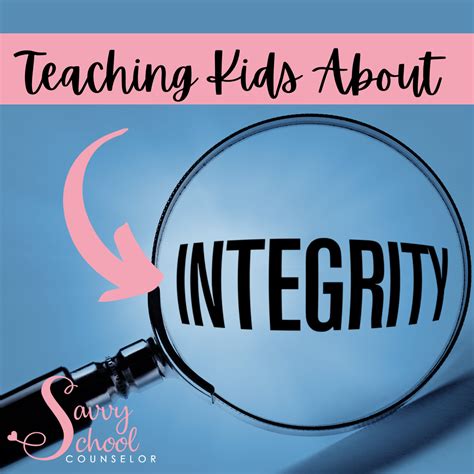 Teaching Kids About

INTEGRITY

Savvy School COUNSELOR