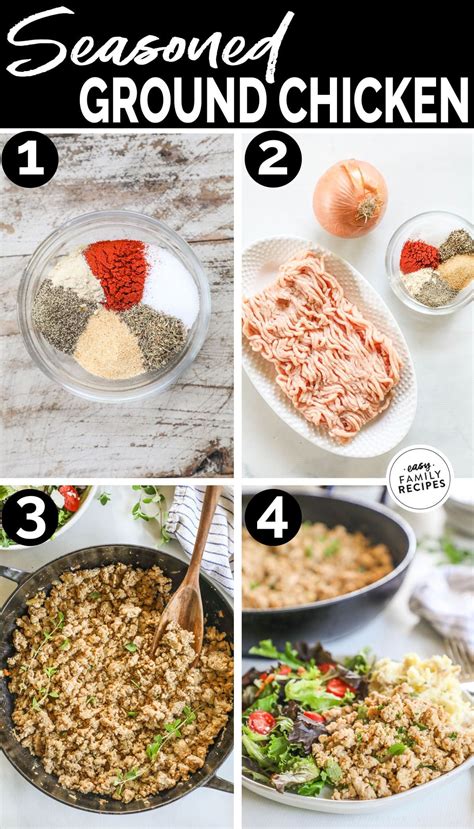 Seasoned
GROUND CHICKEN

1

2

easy FAMILY RECIPES

3

4