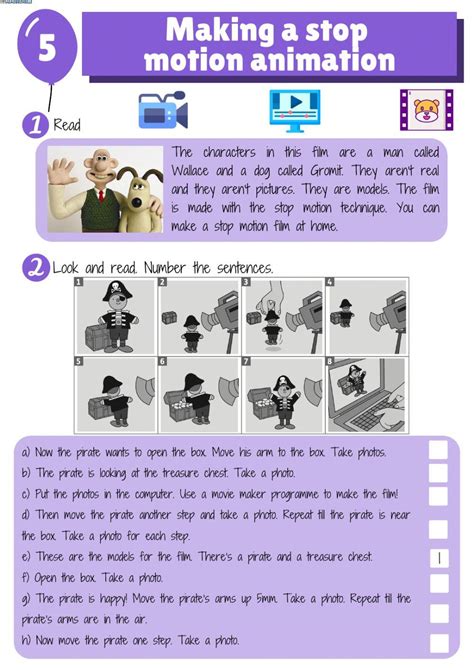 5

Making a stop motion animation

1 Read

The characters in this film are a man called Wallace and a dog called Gromit. They aren't real and they aren't pictures. They are models. The film is made with the stop motion technique. You can make a stop motion film at home.

2 Look and read. Number the sentences.

1 2 3 4 5 6 7 8

a) Now the pirate wants to open the box. Move his arm to the box. Take photos.
b) The pirate is looking at the treasure chest. Take a photo.
c) Put the photos in the computer. Use a movie maker programme to make the film!
d) Then move the pirate another step and take a photo. Repeat till the pirate is near the box. Take a photo for each step.
e) These are the models for the film. There's a pirate and a treasure chest. 1
f) Open the box. Take a photo.
g) The pirate is happy! Move the pirate's arms up 5mm. Take a photo. Repeat till the pirate's arms are in the air.
h) Now move the pirate one step. Take a photo.