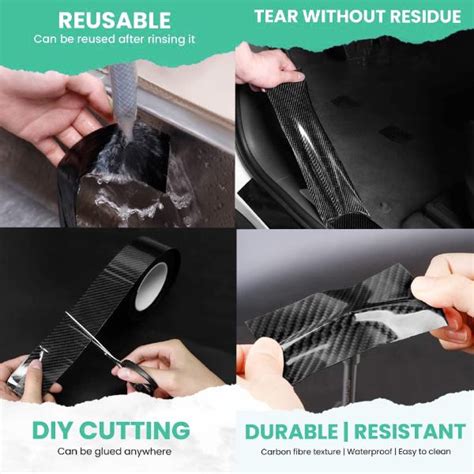 REUSABLE
Can be reused after rinsing it

TEAR WITHOUT RESIDUE

DIY CUTTING
Can be glued anywhere

DURABLE | RESISTANT
Carbon fibre texture | Waterproof | Easy to clean