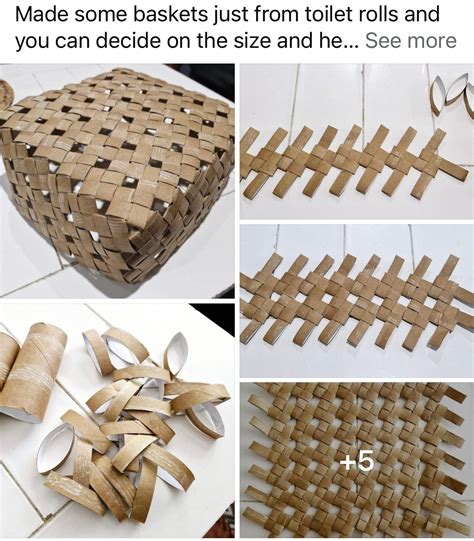 Made some baskets just from toilet rolls and you can decide on the size and he... See more

+5