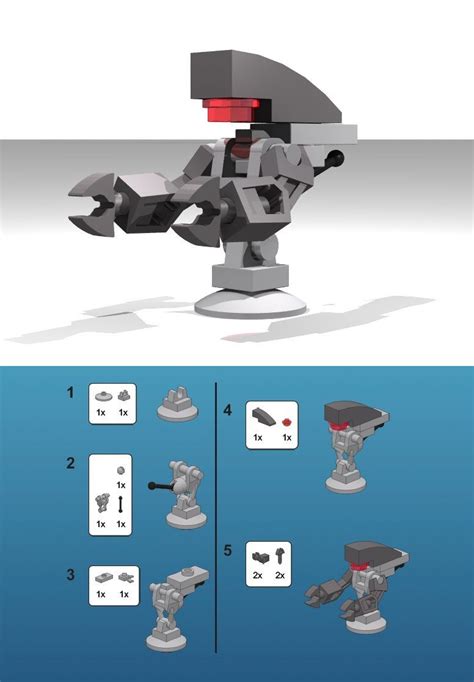 1
1x 1x

2
1x
1x 1x

3
1x 1x

4
1x 1x

5
2x 2x