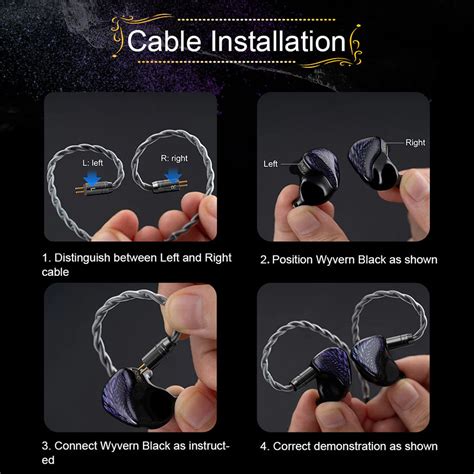 Cable Installation

L: left

R: right

1. Distinguish between Left and Right cable

Left

Right

2. Position Wyvern Black as shown

3. Connect Wyvern Black as instructed

4. Correct demonstration as shown