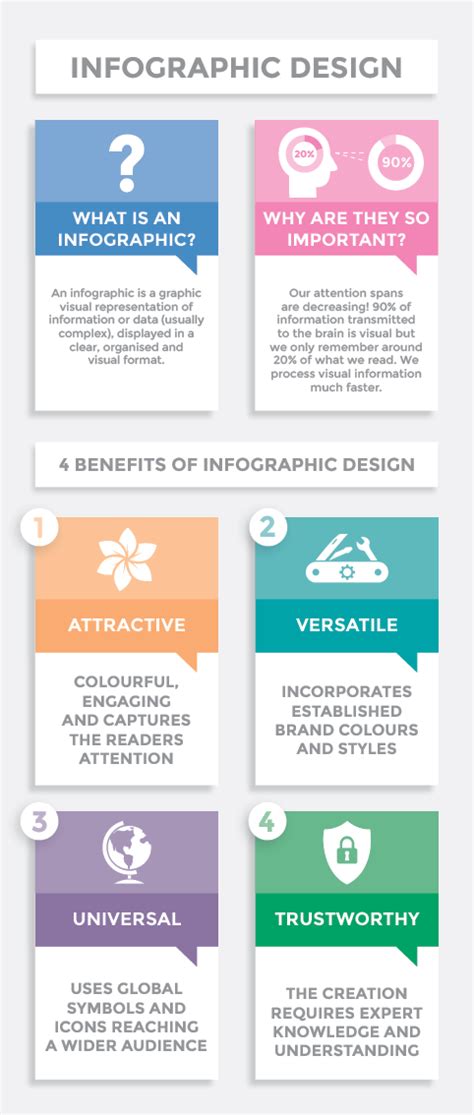 INFOGRAPHIC DESIGN

?

WHAT IS AN INFOGRAPHIC?

An infographic is a graphic visual representation of information or data (usually complex), displayed in a clear, organised and visual format.

20%

90%

WHY ARE THEY SO IMPORTANT?

Our attention spans are decreasing! 90% of information transmitted to the brain is visual but we only remember around 20% of what we read. We process visual information much faster.

4 BENEFITS OF INFOGRAPHIC DESIGN

1

ATTRACTIVE

COLOURFUL, ENGAGING AND CAPTURES THE READERS ATTENTION

2

VERSATILE

INCORPORATES ESTABLISHED BRAND COLOURS AND STYLES

3

UNIVERSAL

USES GLOBAL SYMBOLS AND ICONS REACHING A WIDER AUDIENCE

4

TRUSTWORTHY

THE CREATION REQUIRES EXPERT KNOWLEDGE AND UNDERSTANDING