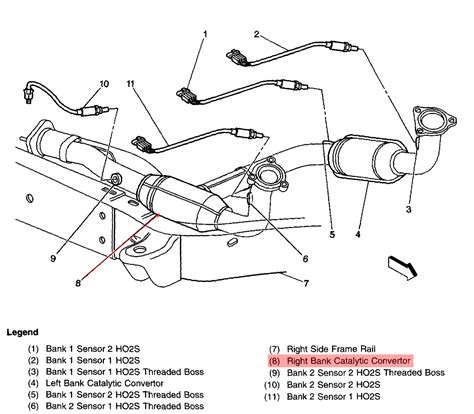 1
2
10
11
3
5
4
9
6
8
7

Legend

(1) Bank 1 Sensor 2 HO2S
(2) Bank 1 Sensor 1 HO2S
(3) Bank 1 Sensor 1 HO2S Threaded Boss
(4) Left Bank Catalytic Convertor
(5) Bank 1 Sensor 2 HO2S Threaded Boss
(6) Bank 2 Sensor 1 HO2S Threaded Boss

(7) Right Side Frame Rail
(8) Right Bank Catalytic Convertor
(9) Bank 2 Sensor 2 HO2S Threaded Boss
(10) Bank 2 Sensor 2 HO2S
(11) Bank 2 Sensor 1 HO2S