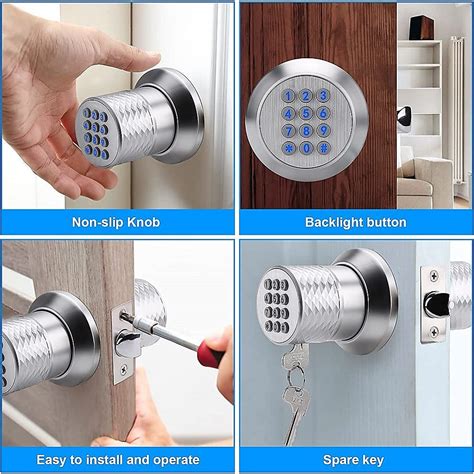 1 2 3
4 5 6
7 8 9
* 0 #

Non-slip Knob

Backlight button

Easy to install and operate

Spare key