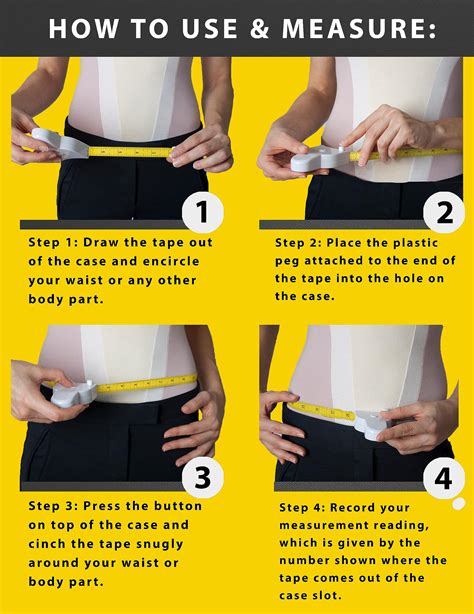 HOW TO USE & MEASURE:

1

Step 1: Draw the tape out of the case and encircle your waist or any other body part.

2

Step 2: Place the plastic peg attached to the end of the tape into the hole on the case.

3

Step 3: Press the button on top of the case and cinch the tape snugly around your waist or body part.

4

Step 4: Record your measurement reading, which is given by the number shown where the tape comes out of the case slot.