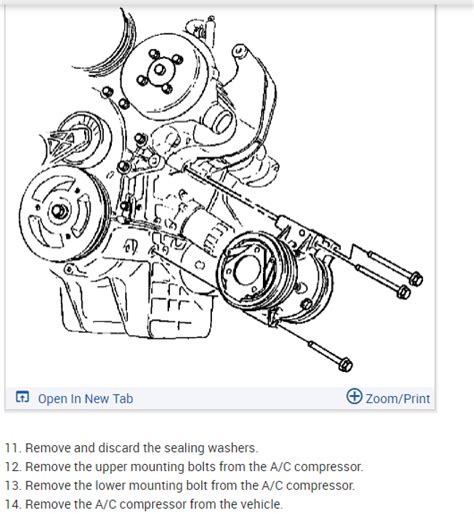 Open In New Tab

Zoom/Print

11. Remove and discard the sealing washers.
12. Remove the upper mounting bolts from the A/C compressor.
13. Remove the lower mounting bolt from the A/C compressor.
14. Remove the A/C compressor from the vehicle.